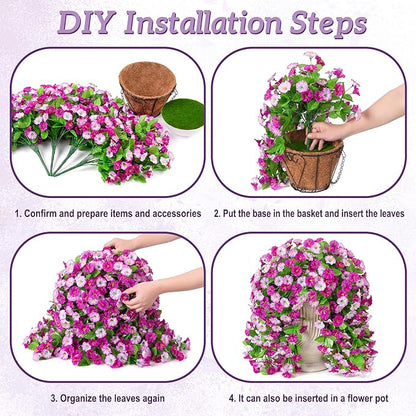 DIY Installation Steps

1. Confirm and prepare items and accessories

2. Put the base in the basket and insert the leaves

3. Organize the leaves again

4. It can also be inserted in a flower pot