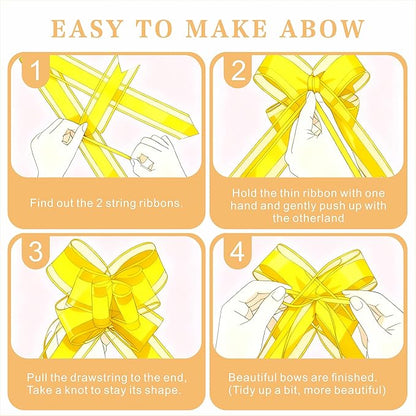 EASY TO MAKE ABOW

1

Find out the 2 string ribbons.

2

Hold the thin ribbon with one hand and gently push up with the otherland

3

Pull the drawstring to the end, Take a knot to stay its shape.

4

Beautiful bows are finished. (Tidy up a bit, more beautiful)