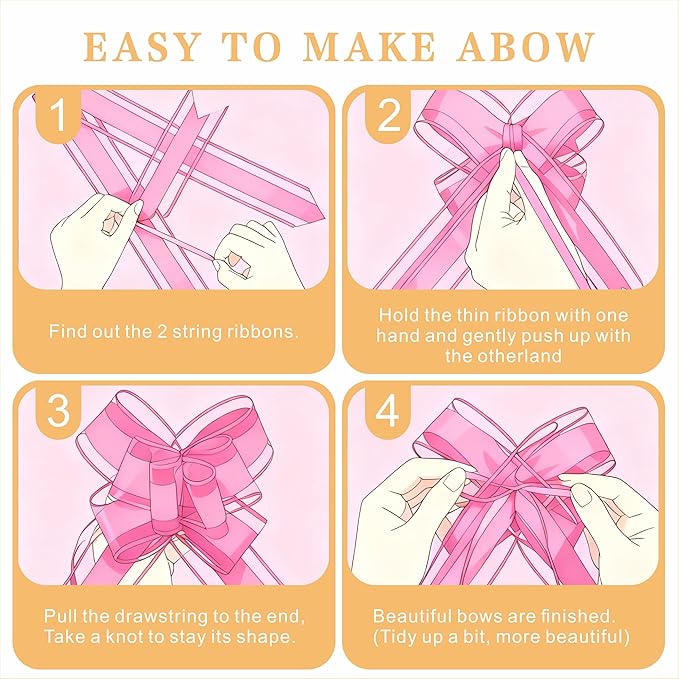 EASY TO MAKE ABOW

1

Find out the 2 string ribbons.

2

Hold the thin ribbon with one hand and gently push up with the otherland

3

Pull the drawstring to the end, Take a knot to stay its shape.

4

Beautiful bows are finished. (Tidy up a bit, more beautiful)