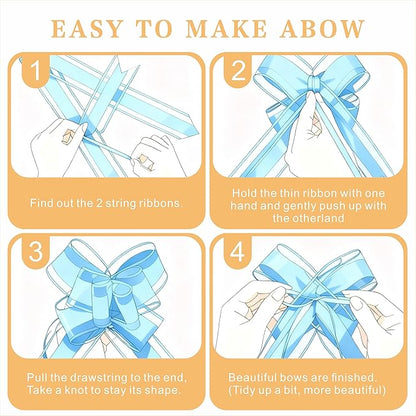 EASY TO MAKE ABOW

1

Find out the 2 string ribbons.

2

Hold the thin ribbon with one hand and gently push up with the otherland

3

Pull the drawstring to the end, Take a knot to stay its shape.

4

Beautiful bows are finished. (Tidy up a bit, more beautiful)