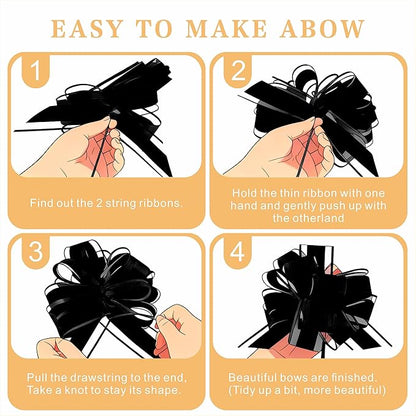 EASY TO MAKE ABOW

1

Find out the 2 string ribbons.

2

Hold the thin ribbon with one hand and gently push up with the otherland

3

Pull the drawstring to the end, Take a knot to stay its shape.

4

Beautiful bows are finished. (Tidy up a bit, more beautiful)