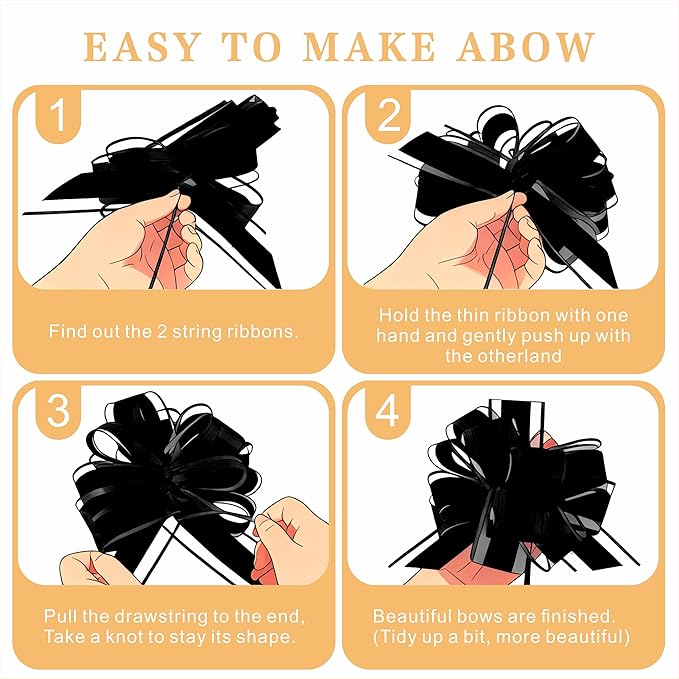 EASY TO MAKE ABOW

1

Find out the 2 string ribbons.

2

Hold the thin ribbon with one hand and gently push up with the otherland

3

Pull the drawstring to the end, Take a knot to stay its shape.

4

Beautiful bows are finished. (Tidy up a bit, more beautiful)