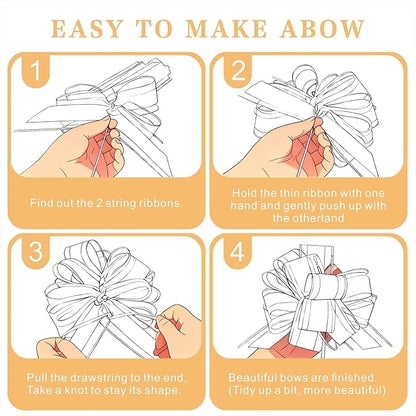 EASY TO MAKE ABOW

1

Find out the 2 string ribbons.

2

Hold the thin ribbon with one hand and gently push up with the otherland

3

Pull the drawstring to the end, Take a knot to stay its shape.

4

Beautiful bows are finished. (Tidy up a bit, more beautiful)