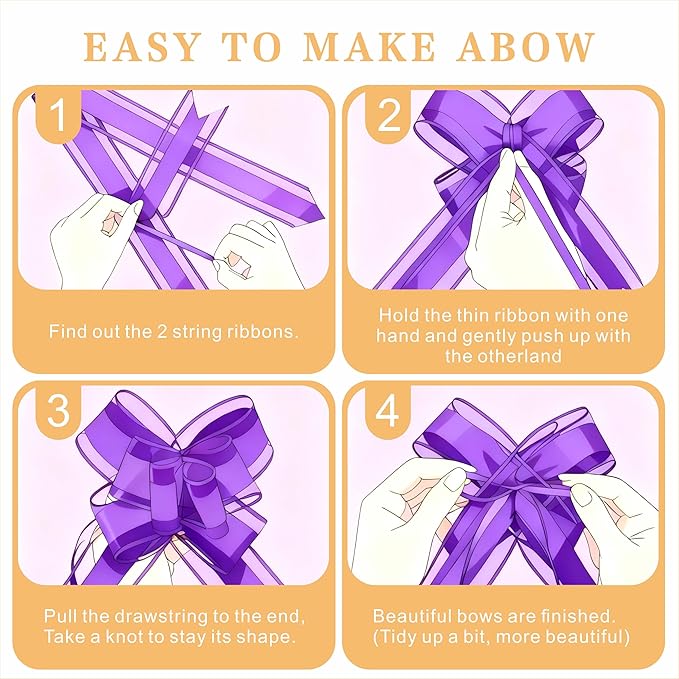 EASY TO MAKE ABOW

1

Find out the 2 string ribbons.

2

Hold the thin ribbon with one hand and gently push up with the otherland

3

Pull the drawstring to the end, Take a knot to stay its shape.

4

Beautiful bows are finished. (Tidy up a bit, more beautiful)