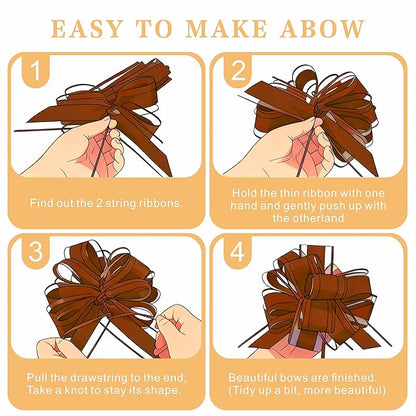 EASY TO MAKE ABOW

1

Find out the 2 string ribbons.

2

Hold the thin ribbon with one hand and gently push up with the otherland

3

Pull the drawstring to the end, Take a knot to stay its shape.

4

Beautiful bows are finished. (Tidy up a bit, more beautiful)