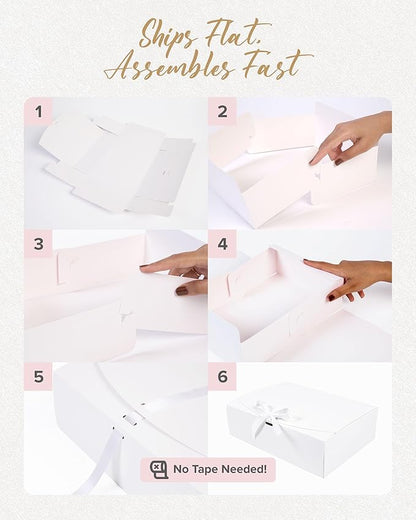 Ships Flat, Assembles Fast

1

2

3

4

5

6

No Tape Needed!