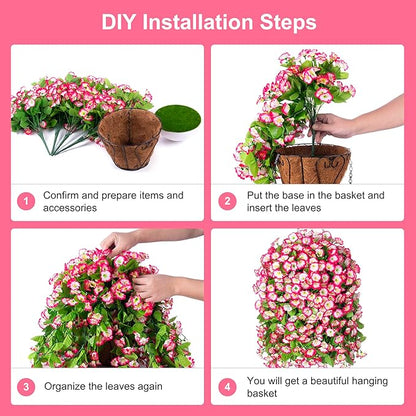 DIY Installation Steps

1 Confirm and prepare items and accessories

2 Put the base in the basket and insert the leaves

3 Organize the leaves again

4 You will get a beautiful hanging basket