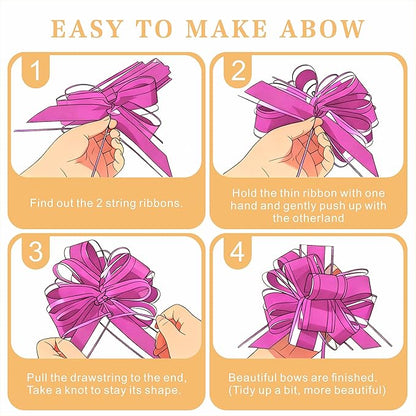 EASY TO MAKE ABOW

1

Find out the 2 string ribbons.

2

Hold the thin ribbon with one hand and gently push up with the otherland

3

Pull the drawstring to the end, Take a knot to stay its shape.

4

Beautiful bows are finished. (Tidy up a bit, more beautiful)