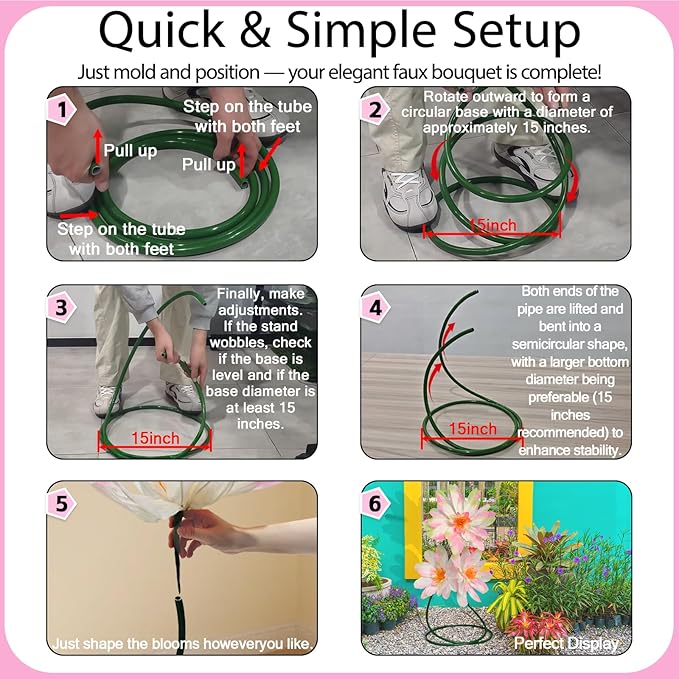 Quick & Simple Setup

Just mold and position — your elegant faux bouquet is complete!

1

Step on the tube with both feet

Pull up

Pull up

Step on the tube with both feet

2

Rotate outward to form a circular base with a diameter of approximately 15 inches.

15inch

3

Finally, make adjustments. If the stand wobbles, check if the base is level and if the base diameter is at least 15 inches.

15inch

4

Both ends of the pipe are lifted and bent into a semicircular shape, with a larger bottom diameter being preferable (15 inches recommended) to enhance stability.

15inch

5

Just shape the blooms howeveryou like.

6

Perfect Display