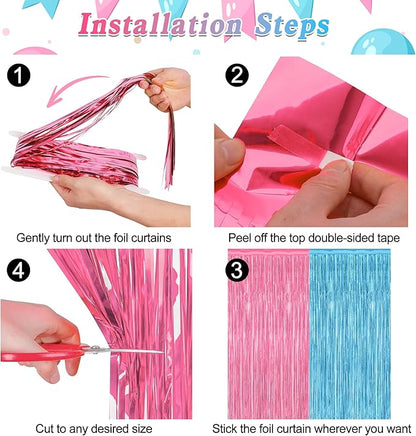 Installation Steps

1

Gently turn out the foil curtains

2

Peel off the top double-sided tape

4

Cut to any desired size

3

Stick the foil curtain wherever you want