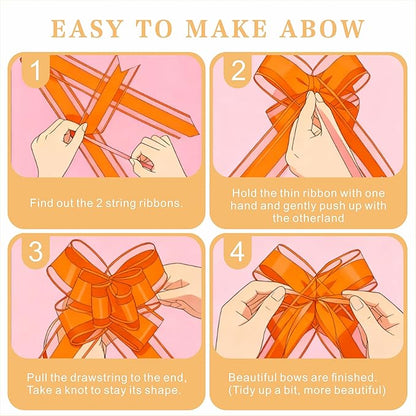 EASY TO MAKE ABOW

1

Find out the 2 string ribbons.

2

Hold the thin ribbon with one hand and gently push up with the otherland

3

Pull the drawstring to the end, Take a knot to stay its shape.

4

Beautiful bows are finished. (Tidy up a bit, more beautiful)