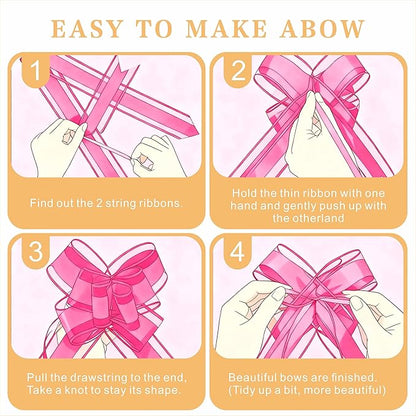 EASY TO MAKE ABOW

1

Find out the 2 string ribbons.

2

Hold the thin ribbon with one hand and gently push up with the otherland

3

Pull the drawstring to the end, Take a knot to stay its shape.

4

Beautiful bows are finished. (Tidy up a bit, more beautiful)