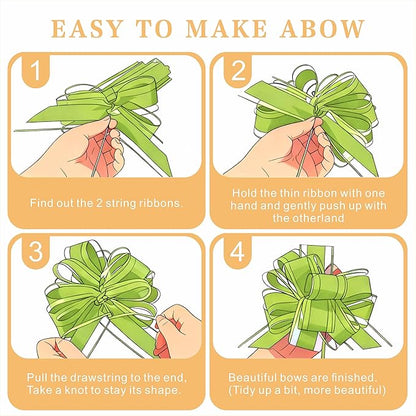 EASY TO MAKE ABOW

1

Find out the 2 string ribbons.

2

Hold the thin ribbon with one hand and gently push up with the otherland

3

Pull the drawstring to the end, Take a knot to stay its shape.

4

Beautiful bows are finished. (Tidy up a bit, more beautiful)