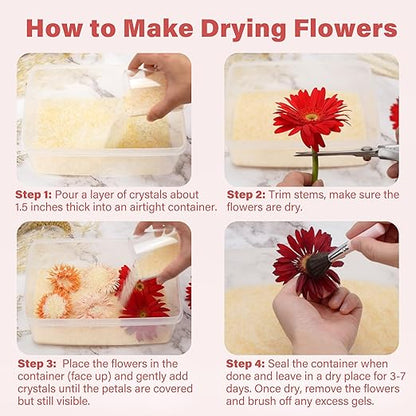 How to Make Drying Flowers

Step 1: Pour a layer of crystals about 1.5 inches thick into an airtight container.

Step 2: Trim stems, make sure the flowers are dry.

Step 3: Place the flowers in the container (face up) and gently add crystals until the petals are covered but still visible.

Step 4: Seal the container when done and leave in a dry place for 3-7 days. Once dry, remove the flowers and brush off any excess gels.