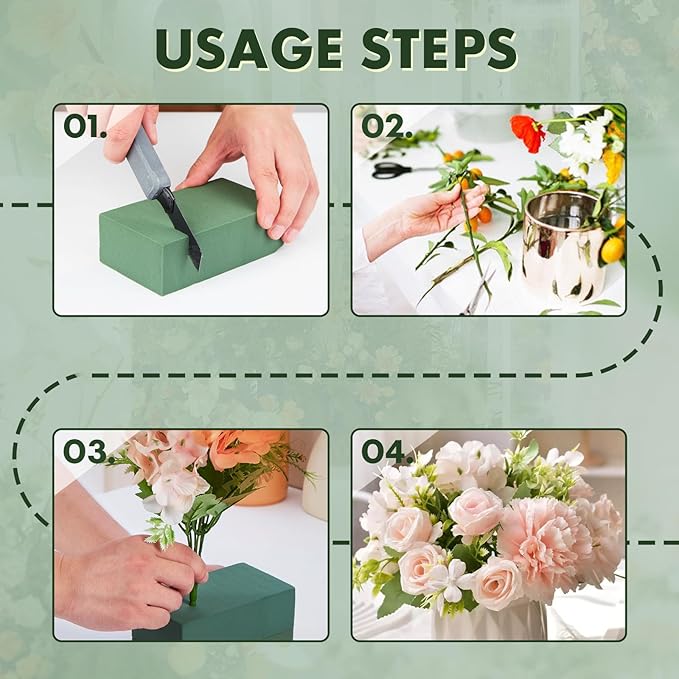 USAGE STEPS

01.

02.

03.

04.