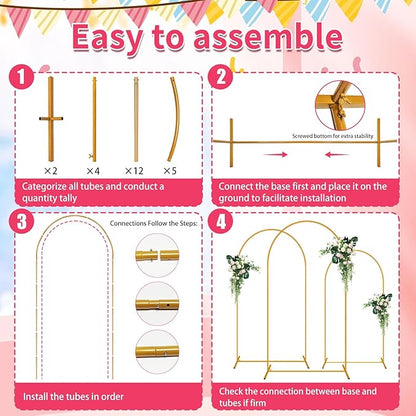 Easy to assemble

1

×2 ×4 ×12 ×5

Categorize all tubes and conduct a quantity tally

2

Screwed bottom for extra stability

Connect the base first and place it on the ground to facilitate installation

3

Connections Follow the Steps:

Install the tubes in order

4

Check the connection between base and tubes if firm