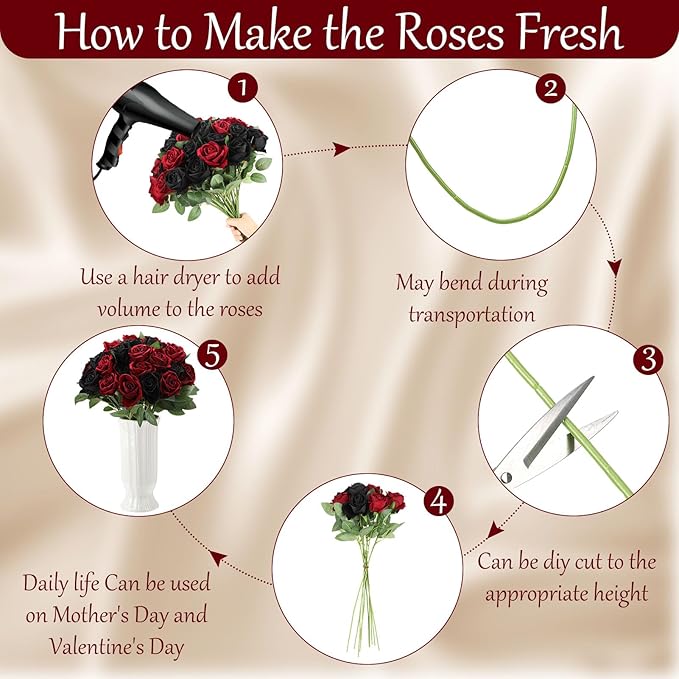 How to Make the Roses Fresh

1

Use a hair dryer to add volume to the roses

2

May bend during transportation

3

Can be diy cut to the appropriate height

4

5

Daily life Can be used on Mother's Day and Valentine's Day