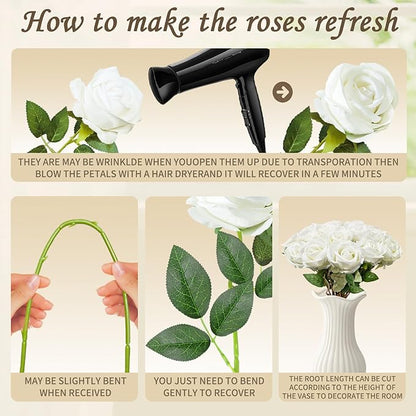 How to make the roses refresh

THEY ARE MAY BE WRINKLDE WHEN YOUOPEN THEM UP DUE TO TRANSPORATION THEN BLOW THE PETALS WITH A HAIR DRYERAND IT WILL RECOVER IN A FEW MINUTES

MAY BE SLIGHTLY BENT WHEN RECEIVED

YOU JUST NEED TO BEND GENTLY TO RECOVER

THE ROOT LENGTH CAN BE CUT ACCORDING TO THE HEIGHT OF THE VASE TO DECORATE THE ROOM