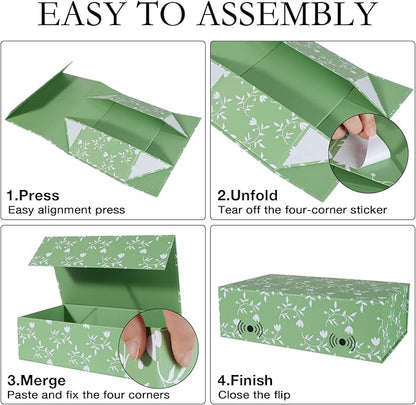 EASY TO ASSEMBLY

1.Press
Easy alignment press

2.Unfold
Tear off the four-corner sticker

3.Merge
Paste and fix the four corners

4.Finish
Close the flip