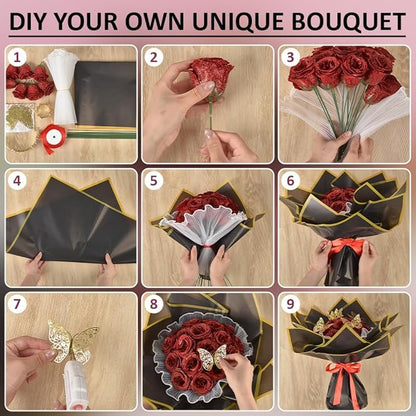 DIY YOUR OWN UNIQUE BOUQUET

1

2

3

4

5

6

7

8

9