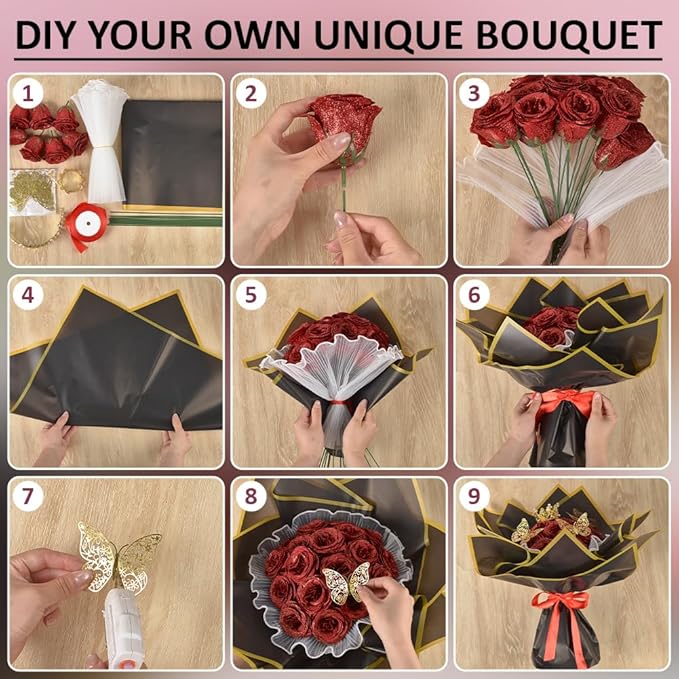 DIY YOUR OWN UNIQUE BOUQUET

1

2

3

4

5

6

7

8

9