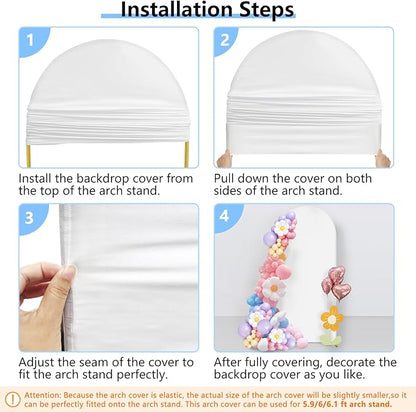 Installation Steps

1

Install the backdrop cover from the top of the arch stand.

2

Pull down the cover on both sides of the arch stand.

3

Adjust the seam of the cover to fit the arch stand perfectly.

4

After fully covering, decorate the backdrop cover as you like.

Attention: Because the arch cover is elastic, the actual size of the arch cover will be slightly smaller,so it can be perfectly fitted onto the arch stand. This arch cover can be used for 5.9/6/6.1 ft arch stand.