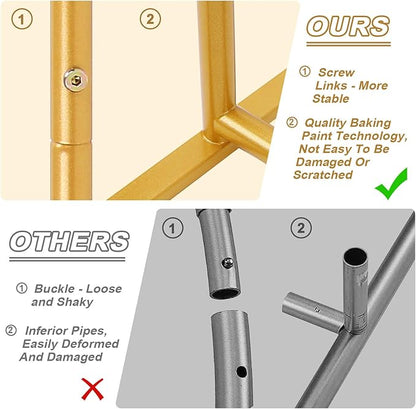 ① ②

OURS

① Screw Links - More Stable

② Quality Baking Paint Technology, Not Easy To Be Damaged Or Scratched

OTHERS

① Buckle - Loose and Shaky

② Inferior Pipes, Easily Deformed And Damaged

① ②