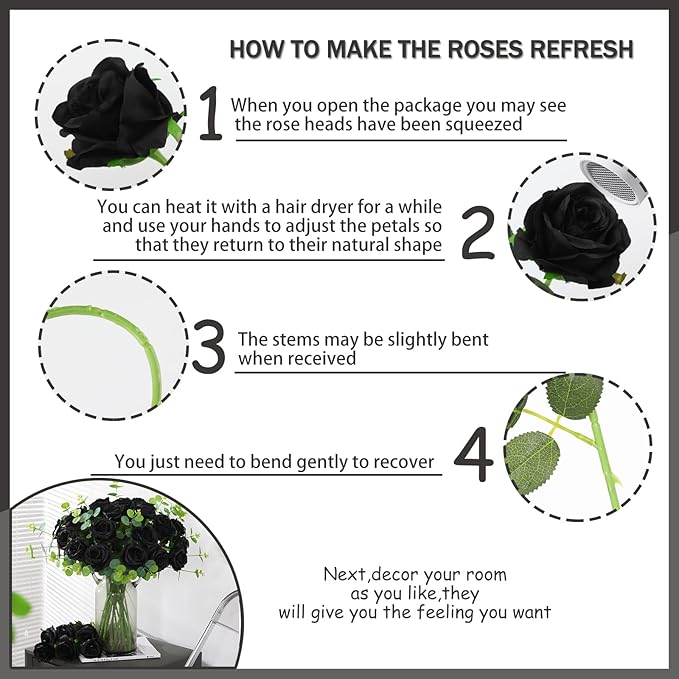 HOW TO MAKE THE ROSES REFRESH

1 When you open the package you may see the rose heads have been squeezed

You can heat it with a hair dryer for a while and use your hands to adjust the petals so that they return to their natural shape 2

3 The stems may be slightly bent when received

You just need to bend gently to recover 4

Next,decor your room as you like,they will give you the feeling you want