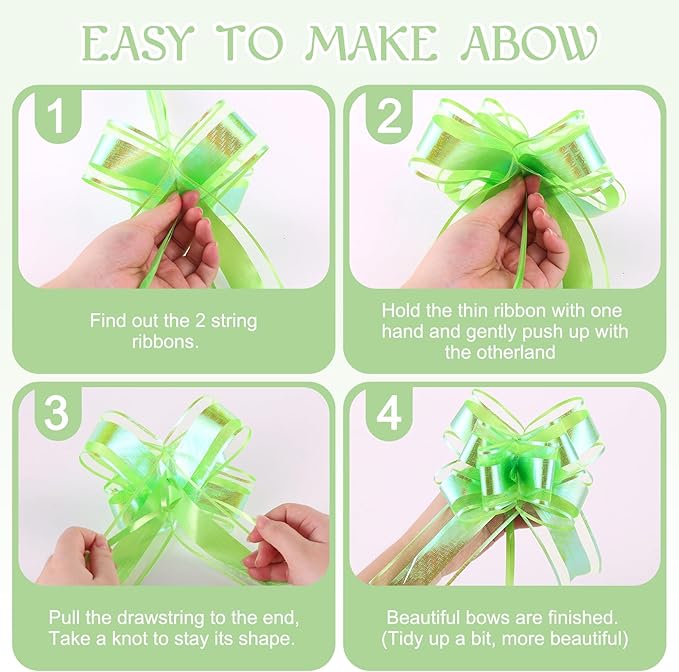 EASY TO MAKE ABOW

1

Find out the 2 string ribbons.

2

Hold the thin ribbon with one hand and gently push up with the otherland

3

Pull the drawstring to the end, Take a knot to stay its shape.

4

Beautiful bows are finished. (Tidy up a bit, more beautiful)