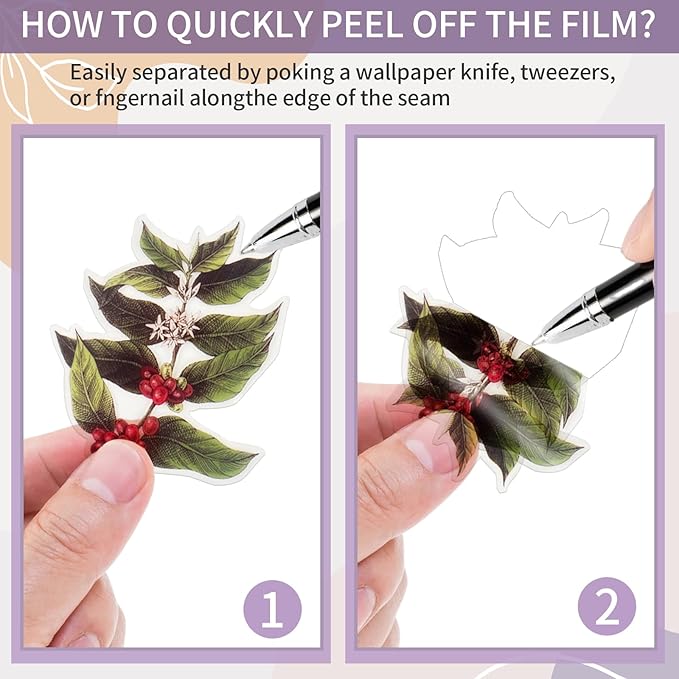 HOW TO QUICKLY PEEL OFF THE FILM?

Easily separated by poking a wallpaper knife, tweezers, or fngernail alongthe edge of the seam

1

2