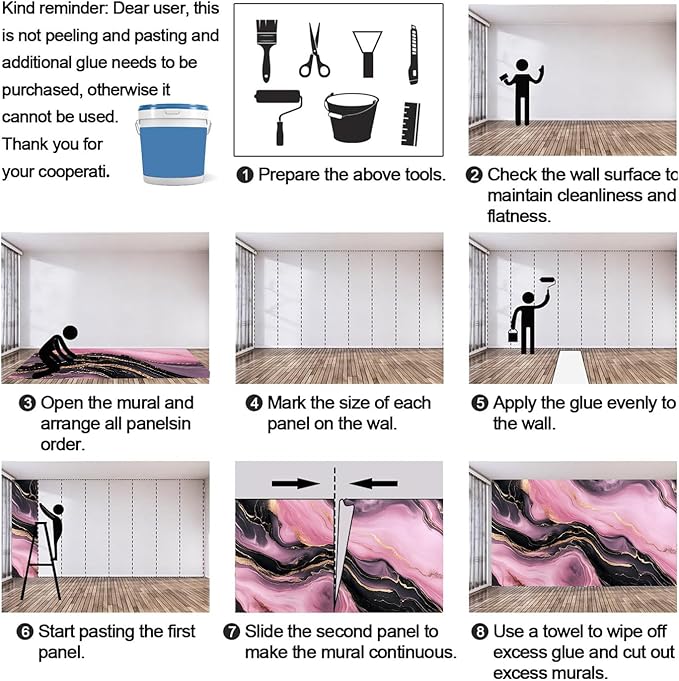 Kind reminder: Dear user, this is not peeling and pasting and additional glue needs to be purchased, otherwise it cannot be used. Thank you for your cooperati.

❶ Prepare the above tools.

❷ Check the wall surface to maintain cleanliness and flatness.

❸ Open the mural and arrange all panelsin order.

❹ Mark the size of each panel on the wal.

❺ Apply the glue evenly to the wall.

❻ Start pasting the first panel.

❼ Slide the second panel to make the mural continuous.

❽ Use a towel to wipe off excess glue and cut out excess murals.