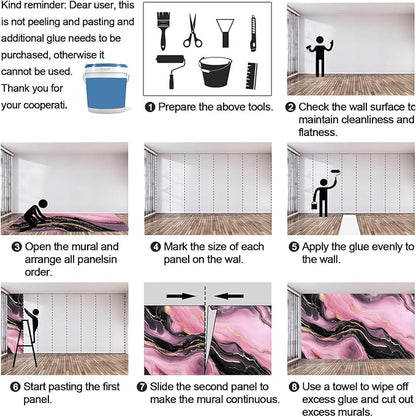 Kind reminder: Dear user, this is not peeling and pasting and additional glue needs to be purchased, otherwise it cannot be used. Thank you for your cooperati.

❶ Prepare the above tools.

❷ Check the wall surface to maintain cleanliness and flatness.

❸ Open the mural and arrange all panelsin order.

❹ Mark the size of each panel on the wal.

❺ Apply the glue evenly to the wall.

❻ Start pasting the first panel.

❼ Slide the second panel to make the mural continuous.

❽ Use a towel to wipe off excess glue and cut out excess murals.