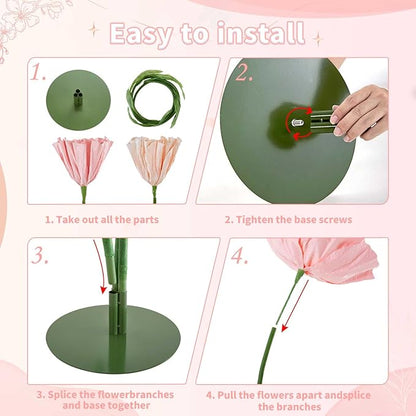 Easy to install

1.

2.

1. Take out all the parts

2. Tighten the base screws

3.

4.

3. Splice the flowerbranches and base together

4. Pull the flowers apart andsplice the branches