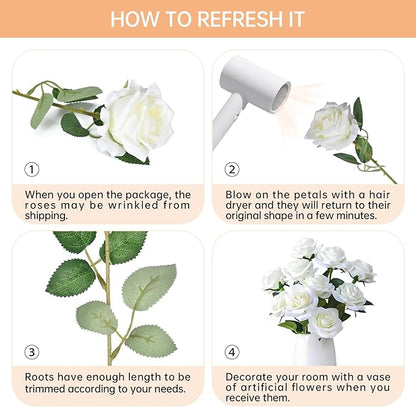 HOW TO REFRESH IT

①

When you open the package, the roses may be wrinkled from shipping.

②

Blow on the petals with a hair dryer and they will return to their original shape in a few minutes.

③

Roots have enough length to be trimmed according to your needs.

④

Decorate your room with a vase of artificial flowers when you receive them.