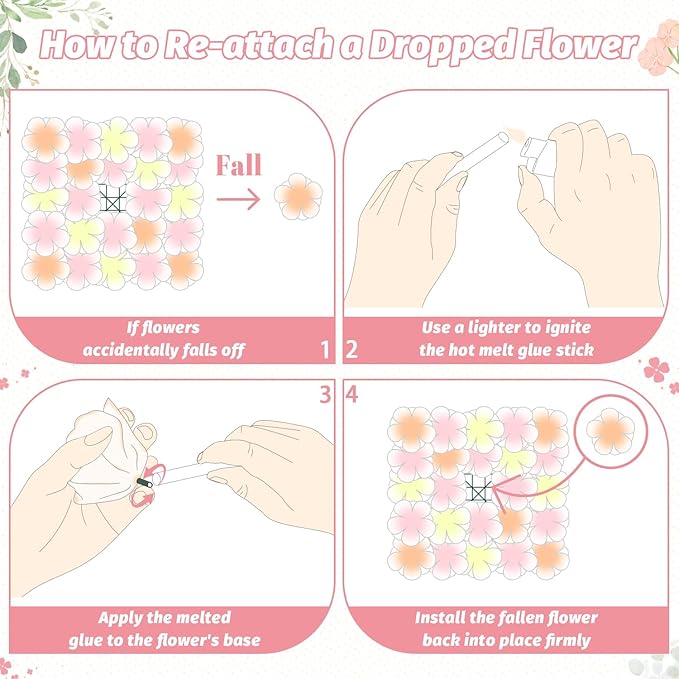 How to Re-attach a Dropped Flower

Fall

If flowers accidentally falls off

1

2

Use a lighter to ignite the hot melt glue stick

3

4

Apply the melted glue to the flower's base

Install the fallen flower back into place firmly