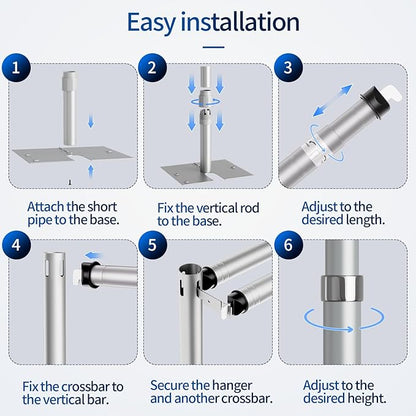 Easy installation

1

Attach the short pipe to the base.

2

Fix the vertical rod to the base.

3

Adjust to the desired length.

4

Fix the crossbar to the vertical bar.

5

Secure the hanger and another crossbar.

6

Adjust to the desired height.