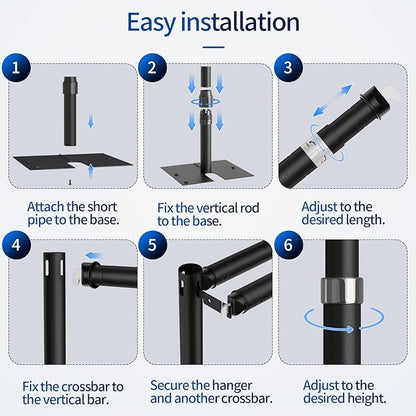 Easy installation

1

Attach the short pipe to the base.

2

Fix the vertical rod to the base.

3

Adjust to the desired length.

4

Fix the crossbar to the vertical bar.

5

Secure the hanger and another crossbar.

6

Adjust to the desired height.