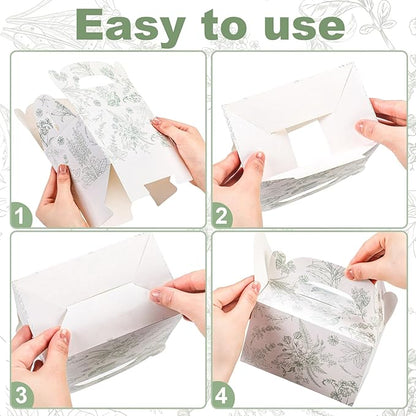 Easy to use

1

2

3

4