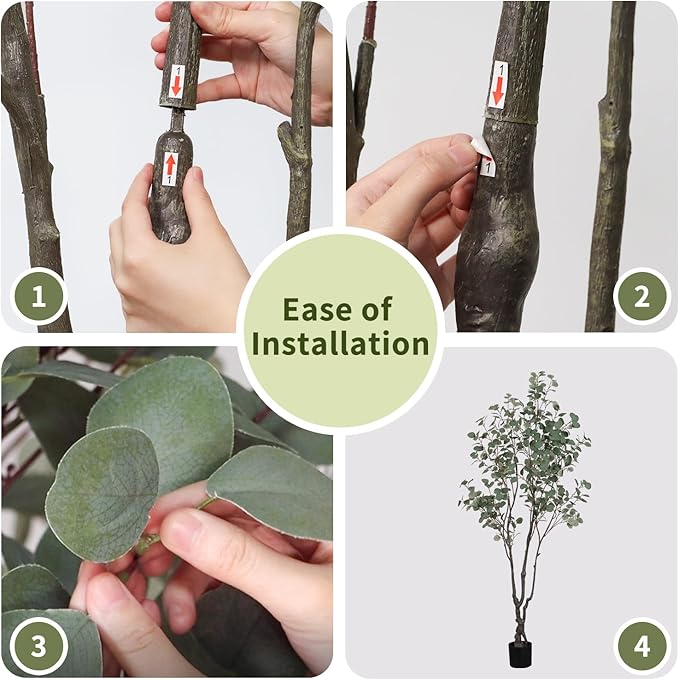 1
1
1
1
1
2
Ease of Installation
3
4