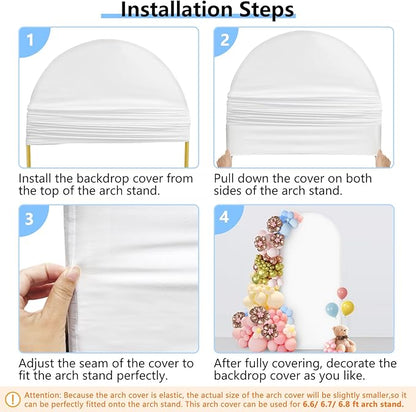 Installation Steps

1

Install the backdrop cover from the top of the arch stand.

2

Pull down the cover on both sides of the arch stand.

3

Adjust the seam of the cover to fit the arch stand perfectly.

4

After fully covering, decorate the backdrop cover as you like.

Attention: Because the arch cover is elastic, the actual size of the arch cover will be slightly smaller,so it can be perfectly fitted onto the arch stand. This arch cover can be used for 6.6/ 6.7/ 6.8 ft arch stand.