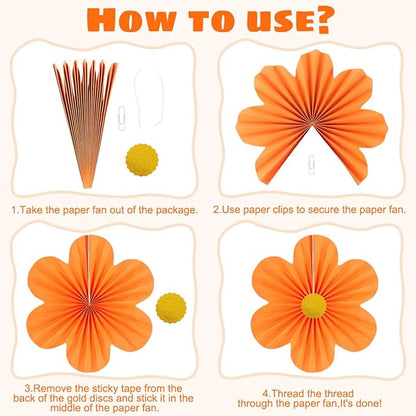 HOW TO USE?

1.Take the paper fan out of the package.

2.Use paper clips to secure the paper fan.

3.Remove the sticky tape from the back of the gold discs and stick it in the middle of the paper fan.

4.Thread the thread through the paper fan,It's done!