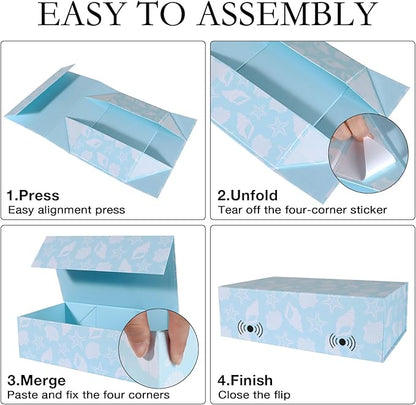 EASY TO ASSEMBLY

1.Press
Easy alignment press

2.Unfold
Tear off the four-corner sticker

3.Merge
Paste and fix the four corners

4.Finish
Close the flip