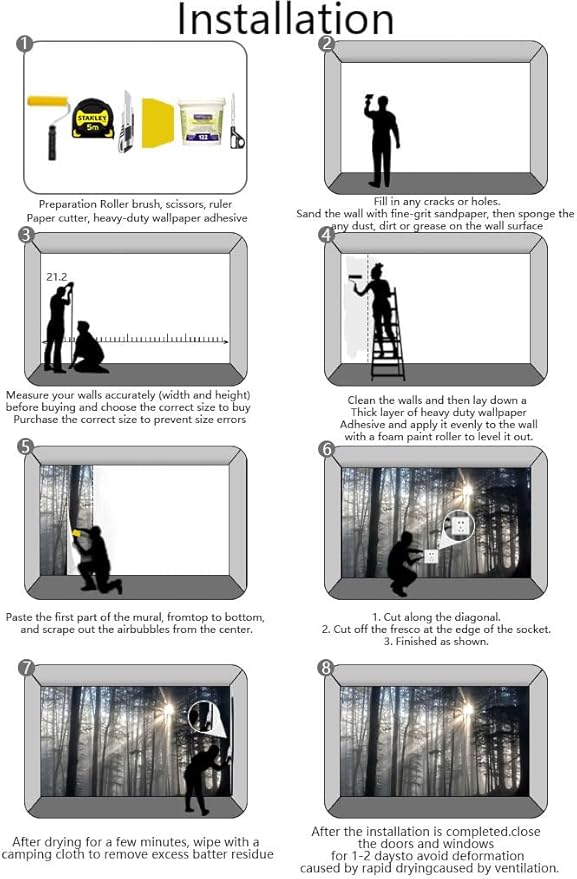 Installation

1

STANLEY
5m

122

Preparation Roller brush, scissors, ruler
Paper cutter, heavy-duty wallpaper adhesive

2

Fill in any cracks or holes.
Sand the wall with fine-grit sandpaper, then sponge the any dust, dirt or grease on the wall surface

3

21.2

Measure your walls accurately (width and height) before buying and choose the correct size to buy
Purchase the correct size to prevent size errors

4

Clean the walls and then lay down a Thick layer of heavy duty wallpaper Adhesive and apply it evenly to the wall with a foam paint roller to level it out.

5

Paste the first part of the mural, fromtop to bottom, and scrape out the airbubbles from the center.

6

1. Cut along the diagonal.
2. Cut off the fresco at the edge of the socket.
3. Finished as shown.

7

After drying for a few minutes, wipe with a camping cloth to remove excess batter residue

8

After the installation is completed.close the doors and windows for 1-2 daysto avoid deformation caused by rapid dryingcaused by ventilation.