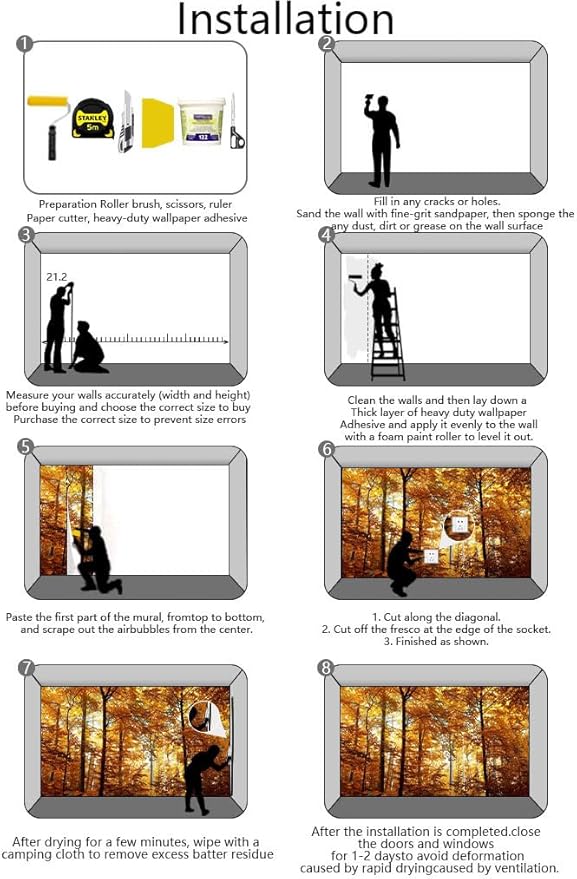 Installation

1

STANLEY
5m

122

Preparation Roller brush, scissors, ruler
Paper cutter, heavy-duty wallpaper adhesive

2

Fill in any cracks or holes.
Sand the wall with fine-grit sandpaper, then sponge the any dust, dirt or grease on the wall surface

3

21.2

Measure your walls accurately (width and height) before buying and choose the correct size to buy
Purchase the correct size to prevent size errors

4

Clean the walls and then lay down a Thick layer of heavy duty wallpaper Adhesive and apply it evenly to the wall with a foam paint roller to level it out.

5

Paste the first part of the mural, fromtop to bottom, and scrape out the airbubbles from the center.

6

1. Cut along the diagonal.
2. Cut off the fresco at the edge of the socket.
3. Finished as shown.

7

After drying for a few minutes, wipe with a camping cloth to remove excess batter residue

8

After the installation is completed.close the doors and windows for 1-2 daysto avoid deformation caused by rapid dryingcaused by ventilation.