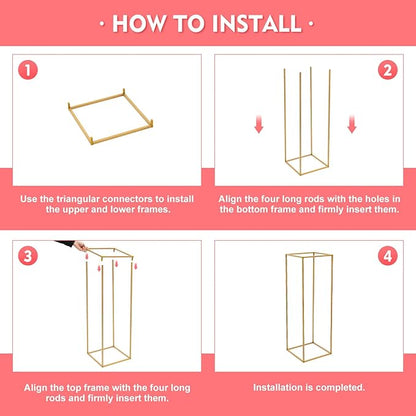 · HOW TO INSTALL ·

1

Use the triangular connectors to install the upper and lower frames.

2

Align the four long rods with the holes in the bottom frame and firmly insert them.

3

Align the top frame with the four long rods and firmly insert them.

4

Installation is completed.