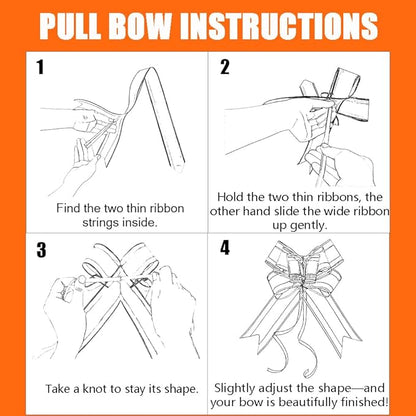 PULL BOW INSTRUCTIONS

1

Find the two thin ribbon strings inside.

2

Hold the two thin ribbons, the other hand slide the wide ribbon up gently.

3

Take a knot to stay its shape.

4

Slightly adjust the shape—and your bow is beautifully finished!