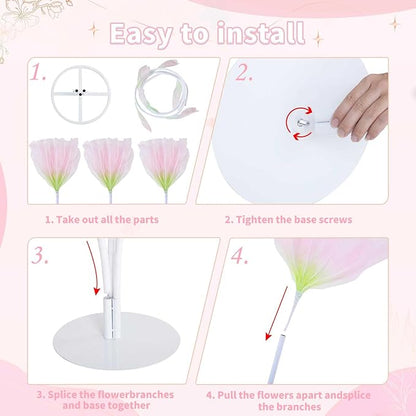 Easy to install

1.

2.

1. Take out all the parts

2. Tighten the base screws

3.

4.

3. Splice the flowerbranches and base together

4. Pull the flowers apart andsplice the branches