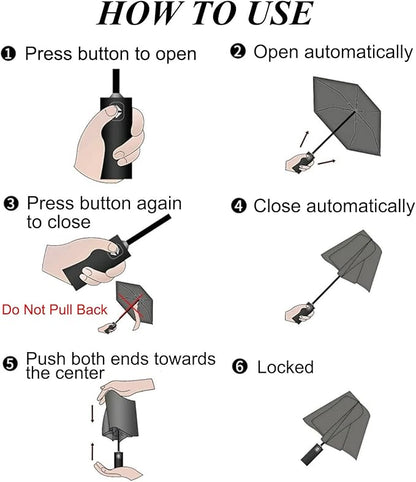 HOW TO USE

❶ Press button to open

❷ Open automatically

❸ Press button again to close

Do Not Pull Back

❹ Close automatically

❺ Push both ends towards the center

❻ Locked