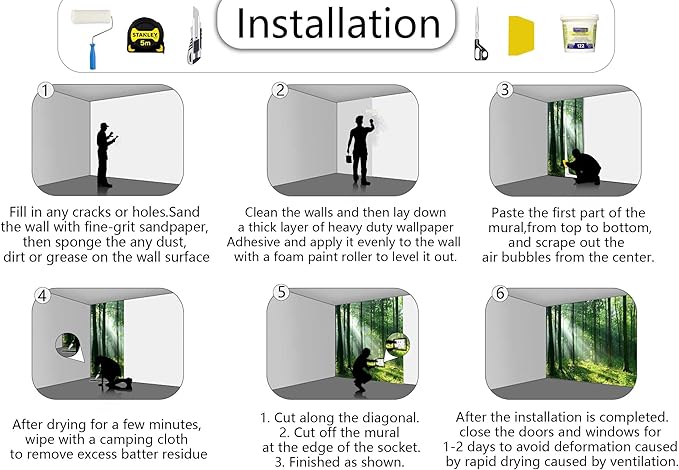 STANLEY 5m

Installation

122

1

Fill in any cracks or holes.Sand the wall with fine-grit sandpaper, then sponge the any dust, dirt or grease on the wall surface

2

Clean the walls and then lay down a thick layer of heavy duty wallpaper Adhesive and apply it evenly to the wall with a foam paint roller to level it out.

3

Paste the first part of the mural,from top to bottom, and scrape out the air bubbles from the center.

4

After drying for a few minutes, wipe with a camping cloth to remove excess batter residue

5

1. Cut along the diagonal.
2. Cut off the mural at the edge of the socket.
3. Finished as shown.

6

After the installation is completed. close the doors and windows for 1-2 days to avoid deformation caused by rapid drying caused by ventilation.